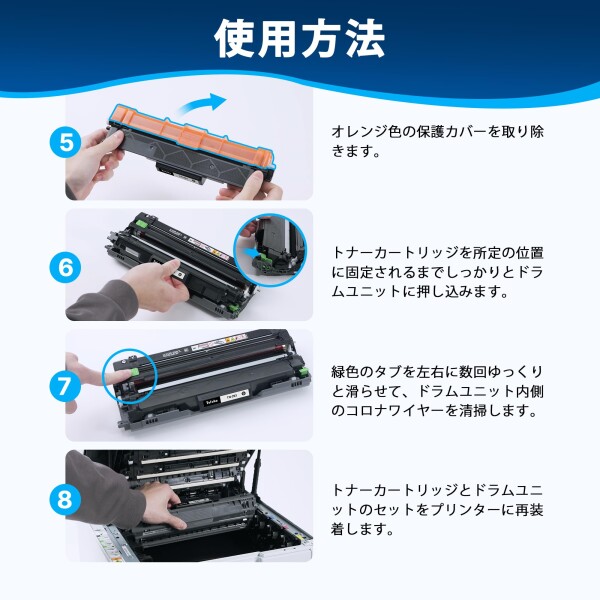 使用方法

5

オレンジ色の保護カバーを取り除きます。

6

トナーカートリッジを所定の位置に固定されるまでしっかりとドラムユニットに押し込みます。

7

緑色のタブを左右に数回ゆっくりと滑らせて、ドラムユニット内側のコロナワイヤーを清掃します。

8

トナーカートリッジとドラムユニットのセットをプリンターに再装着します。