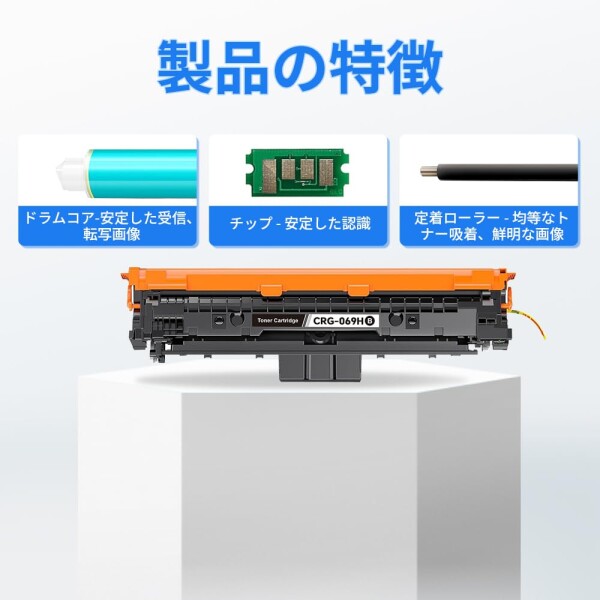 製品の特徴

ドラムコア-安定した受信、転写画像

チップ - 安定した認識

定着ローラー - 均等なトナー吸着、鮮明な画像

Toner Cartridge
CRG-069H B