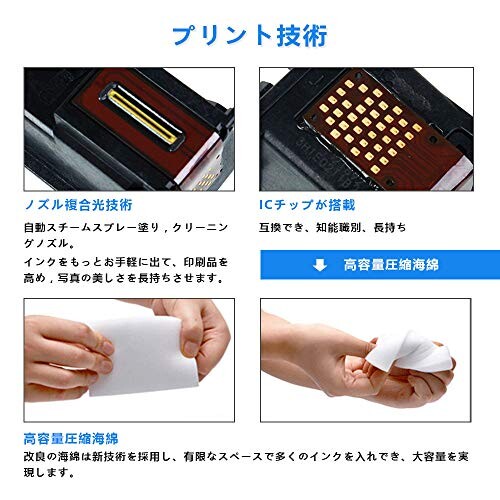 プリント技術

ノズル複合光技術

自動スチームスプレー塗り，クリーニングノズル。

インクをもっとお手軽に出て、印刷品を高め，写真の美しさを長持ちさせます。

ICチップが搭載

互換でき、知能識別、長持ち

高容量圧縮海綿

高容量圧縮海綿

改良の海綿は新技術を採用し、有限なスペースで多くのインクを入れでき、大容量を実現します。