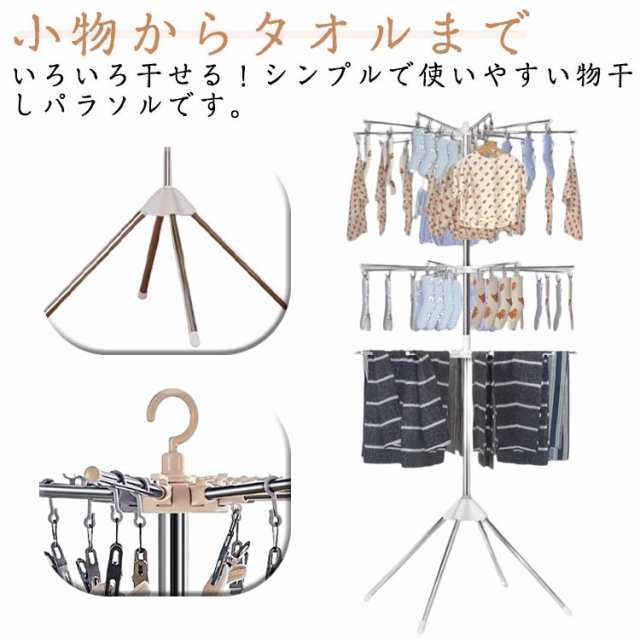 小物からタオルまで

いろいろ干せる！シンプルで使いやすい物干しパラソルです。