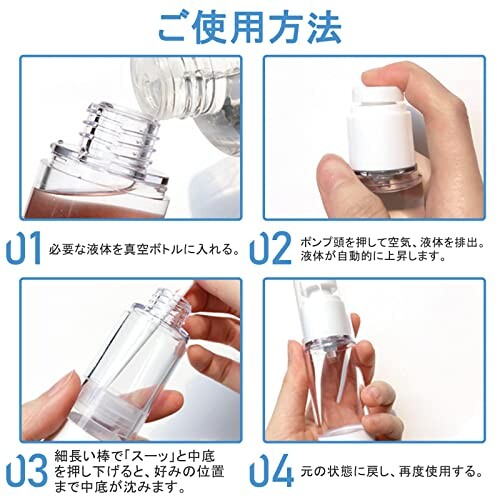 ご使用方法

01 必要な液体を真空ボトルに入れる。

02 ポンプ頭を押して空気、液体を排出。液体が自動的に上昇します。

03 細長い棒で「スーッ」と中底を押し下げると、好みの位置まで中底が沈みます。

04 元の状態に戻し、再度使用する。