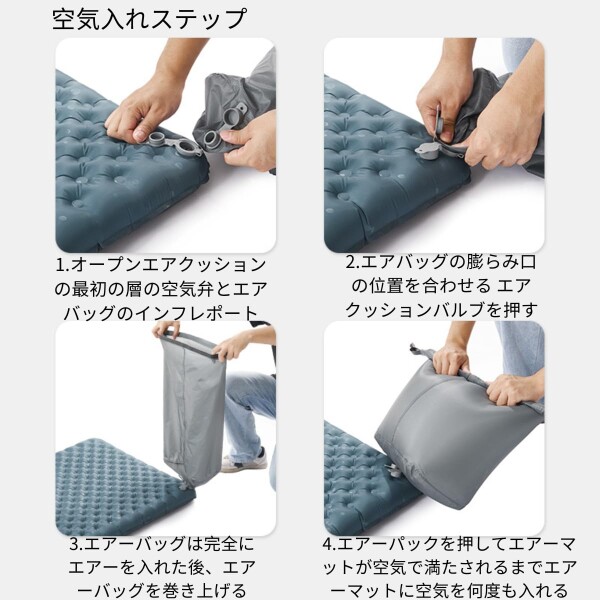 空気入れステップ

1.オープンエアクッションの最初の層の空気弁とエアバッグのインフレポート

2.エアバッグの膨らみ口の位置を合わせる エアクッションバルブを押す

3.エアーバッグは完全にエアーを入れた後、エアーバッグを巻き上げる

4.エアーパックを押してエアーマットが空気で満たされるまでエアーマットに空気を何度も入れる