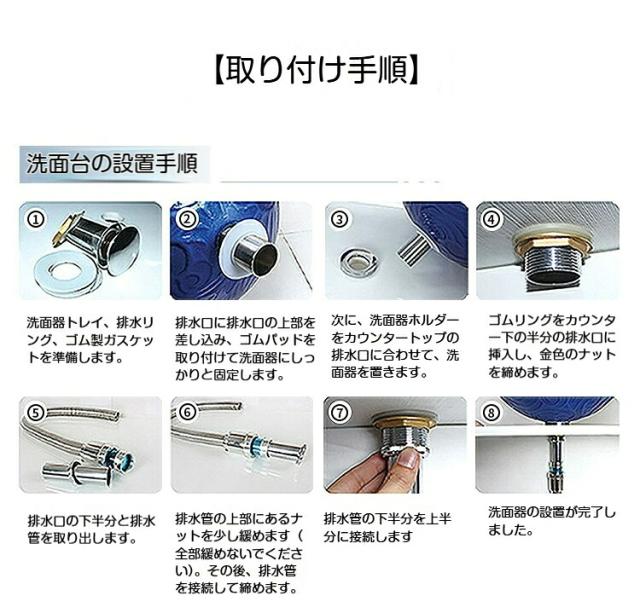 【取り付け手順】

洗面台の設置手順

①

洗面器トレイ、排水リング、ゴム製ガスケットを準備します。

②

排水口に排水口の上部を差し込み、ゴムパッドを取り付けて洗面器にしっかりと固定します。

③

次に、洗面器ホルダーをカウンタートップの排水口に合わせて、洗面器を置きます。

④

ゴムリングをカウンター下の半分の排水口に挿入し、金色のナットを締めます。

⑤

排水口の下半分と排水管を取り出します。

⑥

排水管の上部にあるナットを少し緩めます（全部緩めないでください)。その後、排水管を接続して締めます。

⑦

排水管の下半分を上半分に接続します

⑧

洗面器の設置が完了しました。