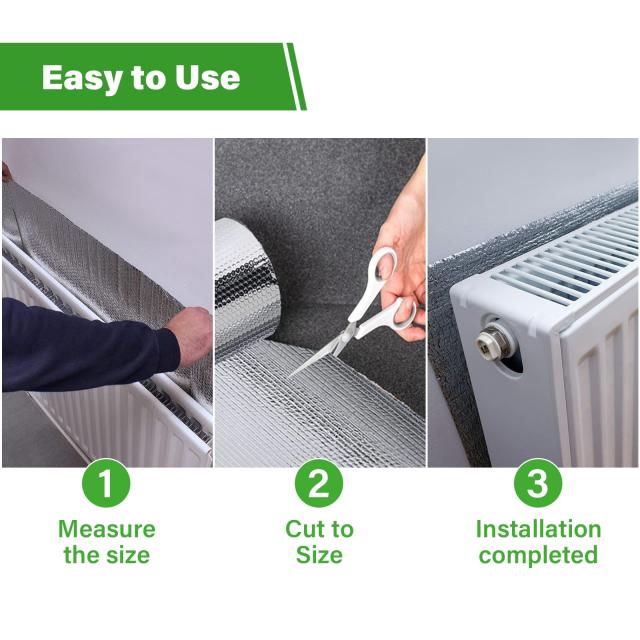 Easy to Use

1
Measure
the size

2
Cut to
Size

3
Installation
completed