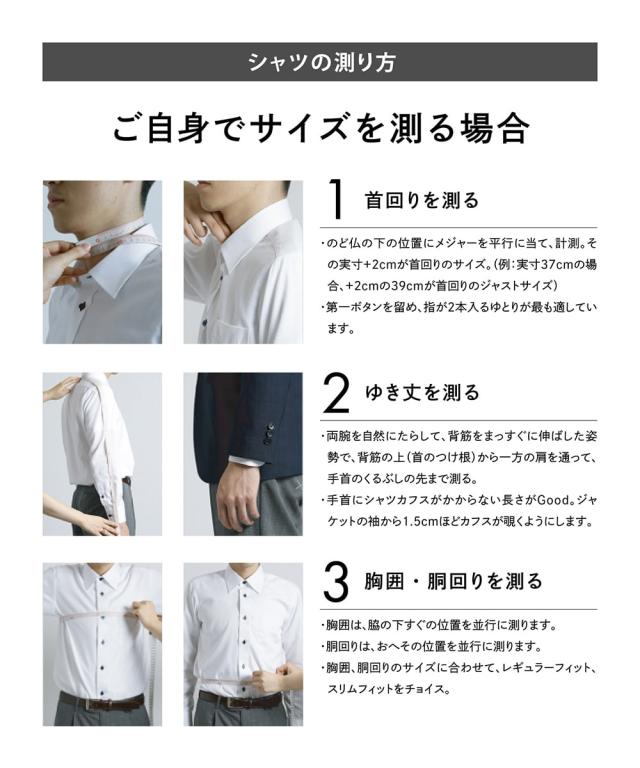 シャツの測り方

ご自身でサイズを測る場合

1 首回りを測る

・のど仏の下の位置にメジャーを平行に当て、計測。その実寸+2cmが首回りのサイズ。(例:実寸37cmの場合、+2cmの39cmが首回りのジャストサイズ)
・第一ボタンを留め、指が2本入るゆとりが最も適しています。

2 ゆき丈を測る

・両腕を自然にたらして、背筋をまっすぐに伸ばした姿勢で、背筋の上(首のつけ根)から一方の肩を通って、手首のくるぶしの先まで測る。
・手首にシャツカフスがかからない長さがGood。ジャケットの袖から1.5cmほどカフスが覗くようにします。

3 胸囲・胴回りを測る

・胸囲は、脇の下すぐの位置を並行に測ります。
・胴回りは、おへその位置を並行に測ります。
・胸囲、胴回りのサイズに合わせて、レギュラーフィット、スリムフィットをチョイス。