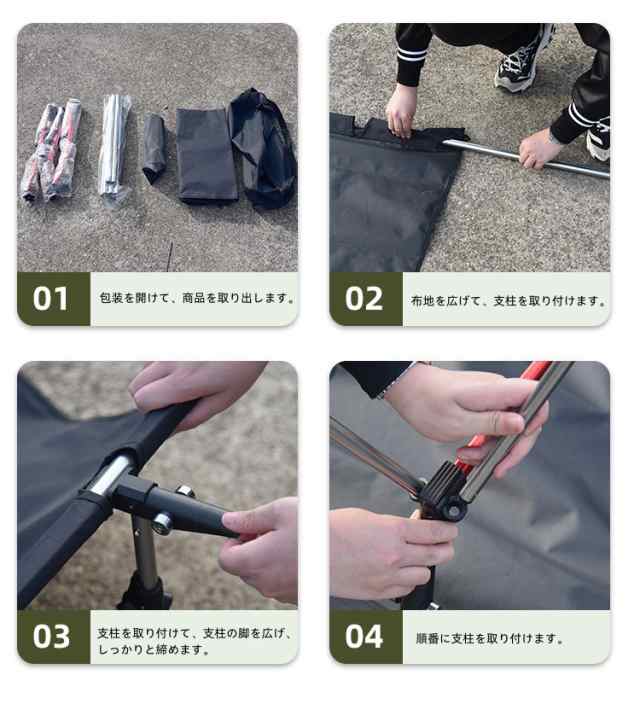 01
包装を開けて、商品を取り出します。

02
布地を広げて、支柱を取り付けます。

03
支柱を取り付けて、支柱の脚を広げ、しっかりと締めます。

04
順番に支柱を取り付けます。