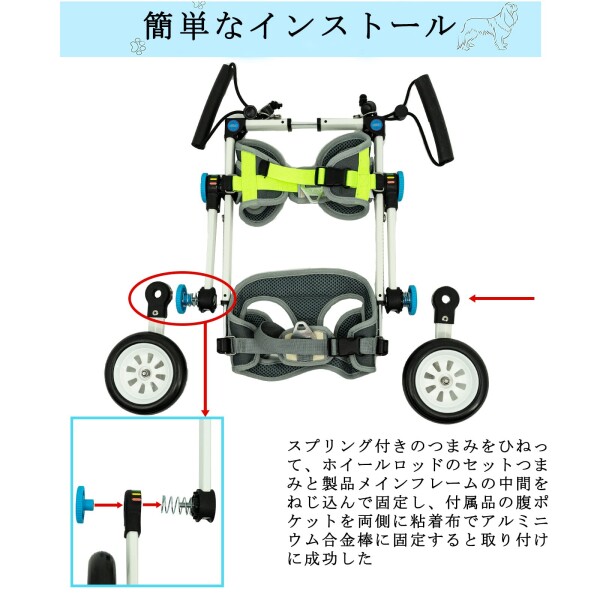 簡単なインストール

スプリング付きのつまみをひねって、ホイールロッドのセットつまみと製品メインフレームの中間をねじ込んで固定し、付属品の腹ポケットを両側に粘着布でアルミニウム合金棒に固定すると取り付けに成功した