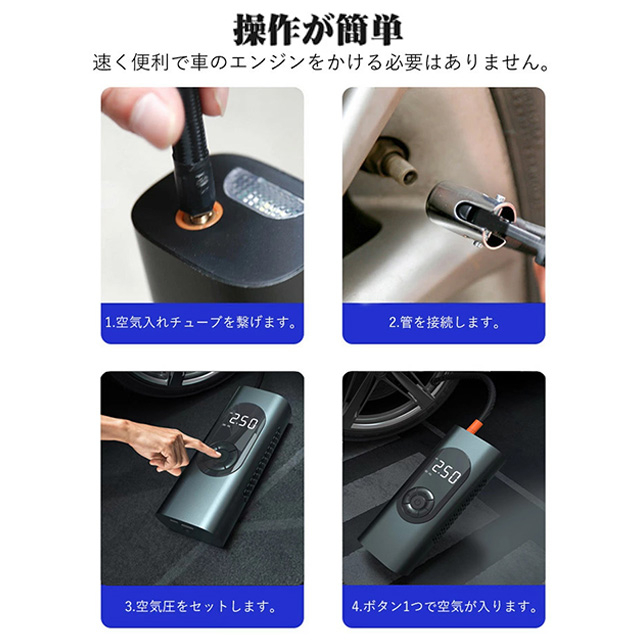 操作が簡単

速く便利で車のエンジンをかける必要はありません。

1.空気入れチューブを繋げます。

2.管を接続します。

250

3.空気圧をセットします。

250

4.ボタン1つで空気が入ります。