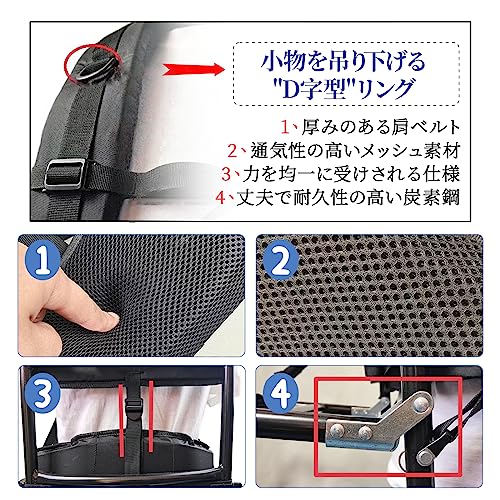 小物を吊り下げる
"D字型"リング

1、厚みのある肩ベルト
2、通気性の高いメッシュ素材
3、力を均一に受けされる仕様
4、丈夫で耐久性の高い炭素鋼

1

2

3

4