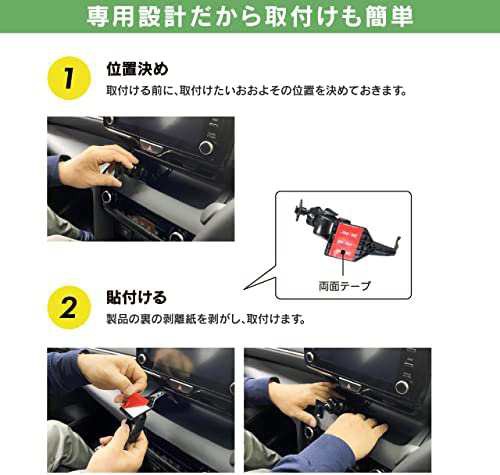 専用設計だから取付けも簡単

1

位置決め

取付ける前に、取付けたいおおよその位置を決めておきます。

両面テープ

2

貼付ける

製品の裏の剥離紙を剥がし、取付けます。