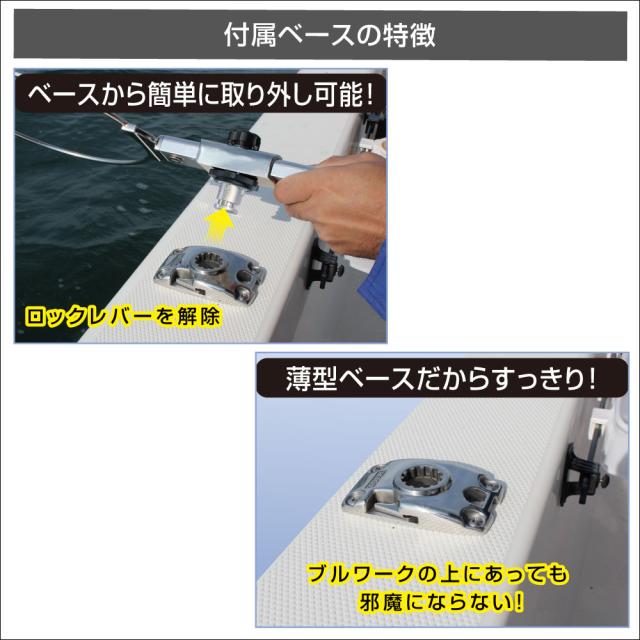 付属ベースの特徴

ベースから簡単に取り外し可能!

ロックレバーを解除

薄型ベースだからすっきり!

ブルワークの上にあっても邪魔にならない!