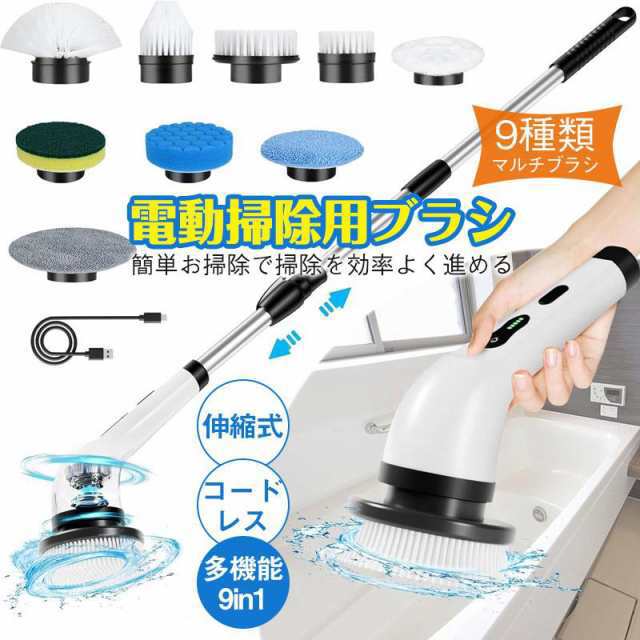 9種類
マルチブラシ

電動掃除用ブラシ
簡単お掃除で掃除を効率よく進める

伸縮式

コードレス

多機能
9in1