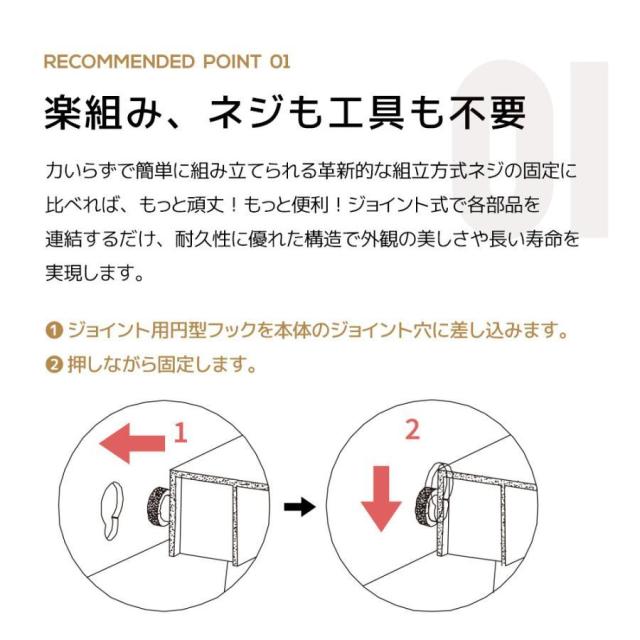 RECOMMENDED POINT 01

01

楽組み、ネジも工具も不要

力いらずで簡単に組み立てられる革新的な組立方式ネジの固定に比べれば、もっと頑丈！もっと便利！ジョイント式で各部品を連結するだけ、耐久性に優れた構造で外観の美しさや長い寿命を実現します。

❶ ジョイント用円型フックを本体のジョイント穴に差し込みます。
❷ 押しながら固定します。

1

2