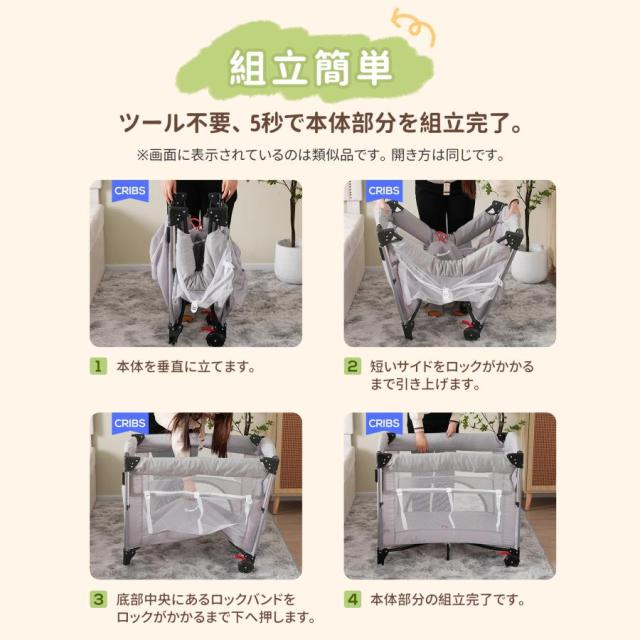 組立簡単

ツール不要、5秒で本体部分を組立完了。

※画面に表示されているのは類似品です。開き方は同じです。

CRIBS

CRIBS

1 本体を垂直に立てます。

2 短いサイドをロックがかかるまで引き上げます。

CRIBS

CRIBS

3 底部中央にあるロックバンドをロックがかかるまで下へ押します。

4 本体部分の組立完了です。