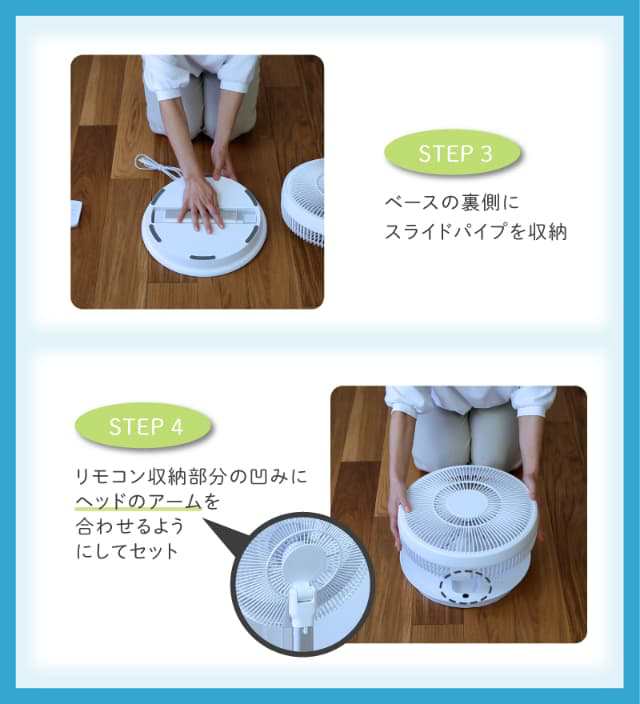 STEP 3

ベースの裏側に
スライドパイプを収納

STEP 4

リモコン収納部分の凹みに
ヘッドのアームを
合わせるよう
にしてセット