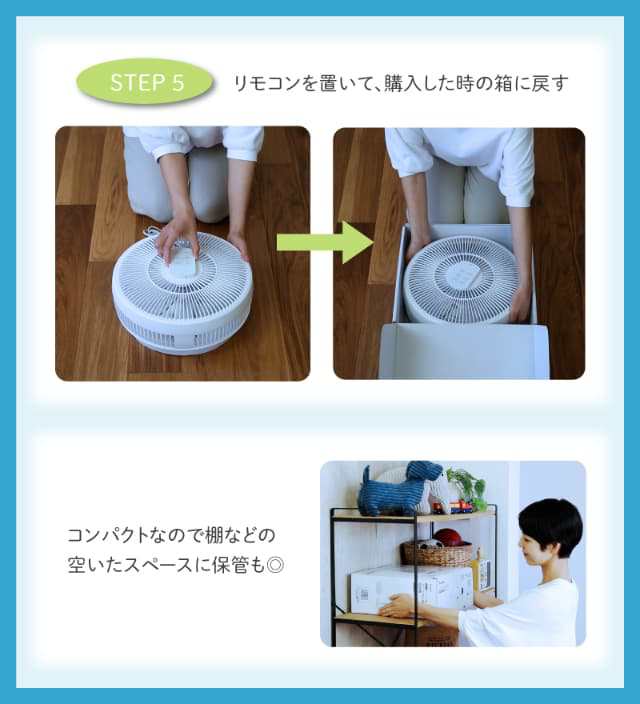 STEP 5 リモコンを置いて、購入した時の箱に戻す

コンパクトなので棚などの空いたスペースに保管も◎