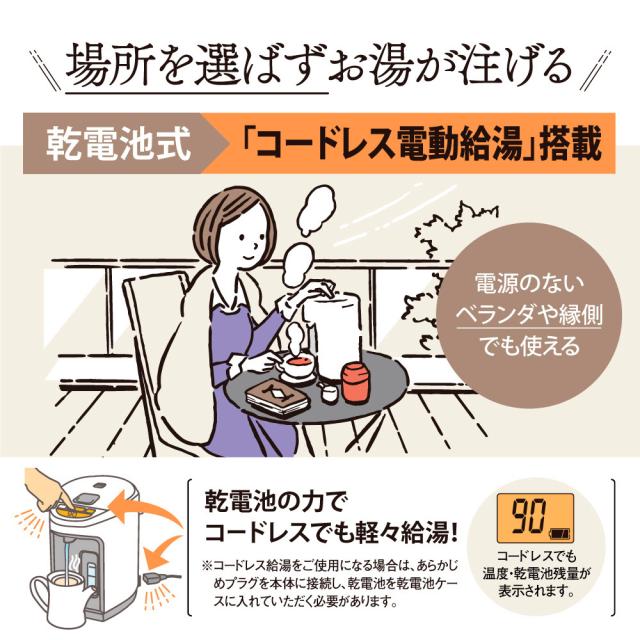 場所を選ばずお湯が注げる

乾電池式 「コードレス電動給湯」搭載

電源のない
ベランダや縁側
でも使える

乾電池の力で
コードレスでも軽々給湯!

※コードレス給湯をご使用になる場合は、あらかじめプラグを本体に接続し、乾電池を乾電池ケースに入れていただく必要があります。

90

コードレスでも
温度・乾電池残量が
表示されます。