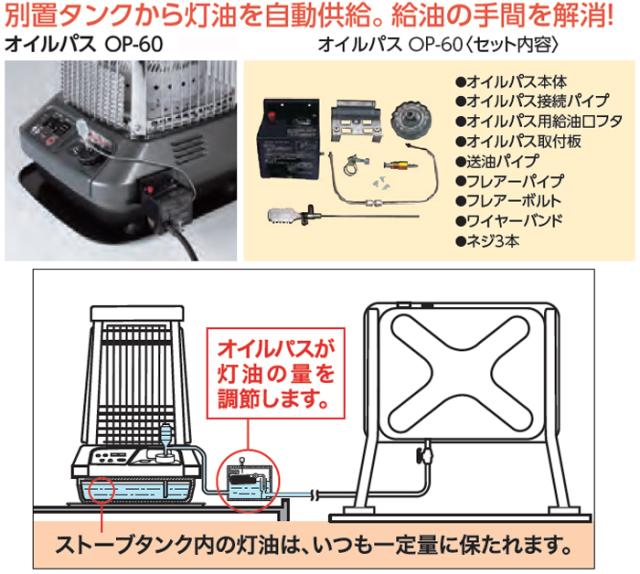 別置タンクから灯油を自動供給。給油の手間を解消!

オイルパス OP-60

オイルパス OP-60〈セット内容〉

●オイルパス本体
●オイルパス接続パイプ
●オイルパス用給油口フタ
●オイルパス取付板
●送油パイプ
●フレアーパイプ
●フレアーボルト
●ワイヤーバンド
●ネジ3本

オイルパスが灯油の量を調節します。

ストーブタンク内の灯油は、いつも一定量に保たれます。