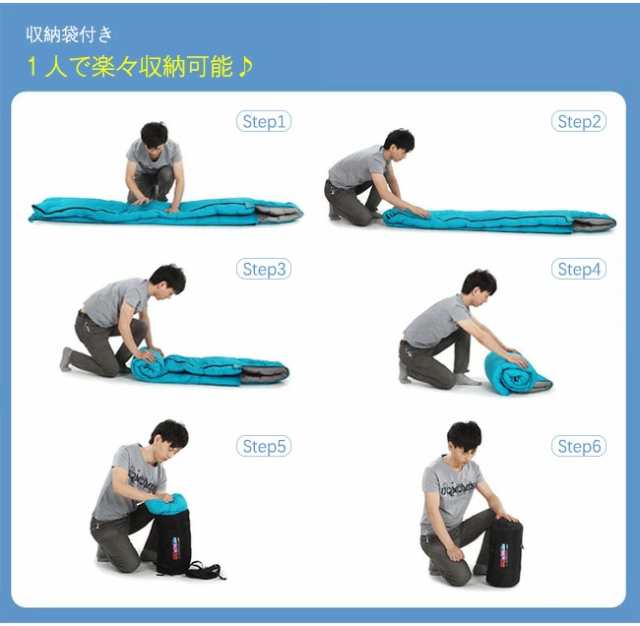 収納袋付き

1人で楽々収納可能♪

Step1

Step2

Step3

Step4

Step5

Step6