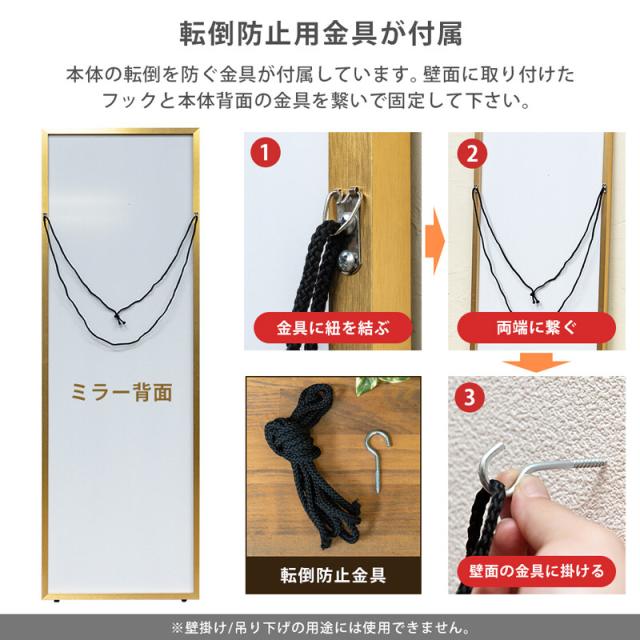 転倒防止用金具が付属

本体の転倒を防ぐ金具が付属しています。壁面に取り付けたフックと本体背面の金具を繋いで固定して下さい。

ミラー背面

1
金具に紐を結ぶ

2
両端に繋ぐ

転倒防止金具

3
壁面の金具に掛ける

※壁掛け/吊り下げの用途には使用できません。