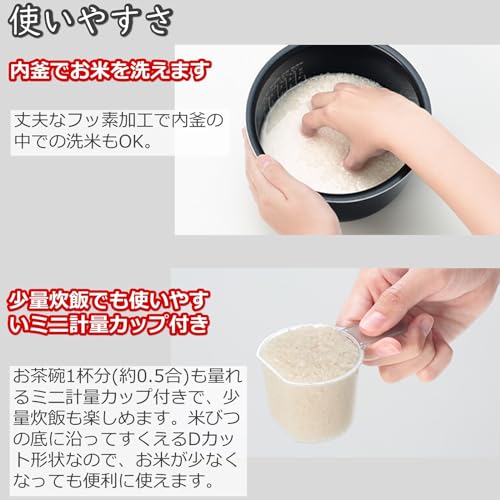 使いやすさ

内釜でお米を洗えます

丈夫なフッ素加工で内釜の中での洗米もOK。

少量炊飯でも使いやすいミニ計量カップ付き

お茶碗1杯分(約0.5合)も量れるミニ計量カップ付きで、少量炊飯も楽しめます。米びつの底に沿ってすくえるDカット形状なので、お米が少なくなっても便利に使えます。