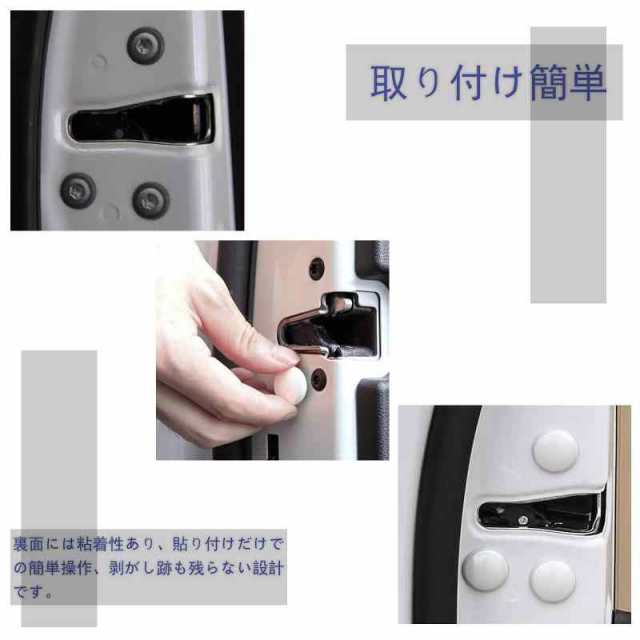 取り付け簡単

裏面には粘着性あり、貼り付けだけでの簡単操作、剥がし跡も残らない設計です。