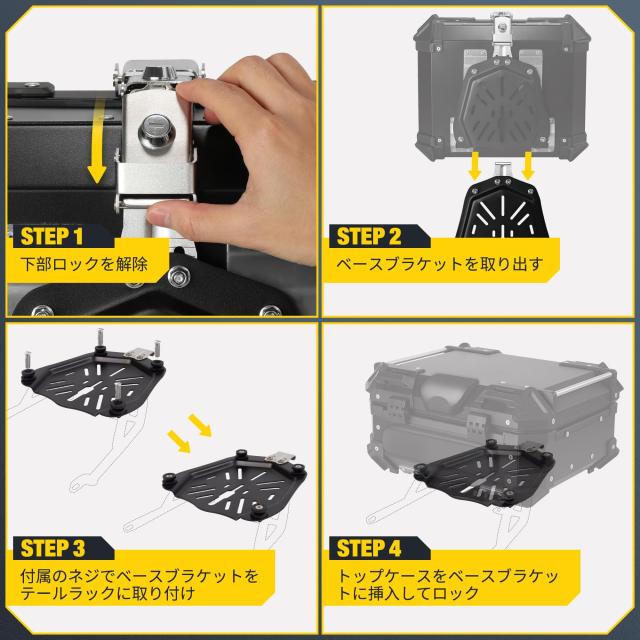 STEP 1
下部ロックを解除

STEP 2
ベースブラケットを取り出す

STEP 3
付属のネジでベースブラケットをテールラックに取り付け

STEP 4
トップケースをベースブラケットに挿入してロック