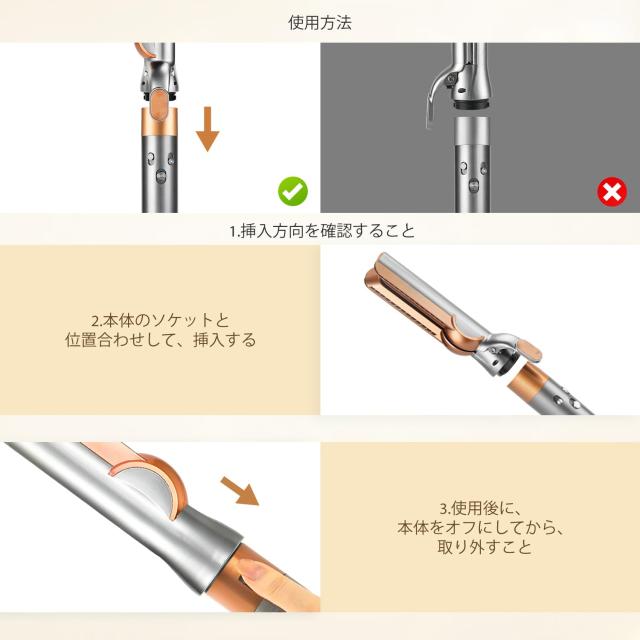 使用方法

1.挿入方向を確認すること

2.本体のソケットと位置合わせして、挿入する

3.使用後に、本体をオフにしてから、取り外すこと