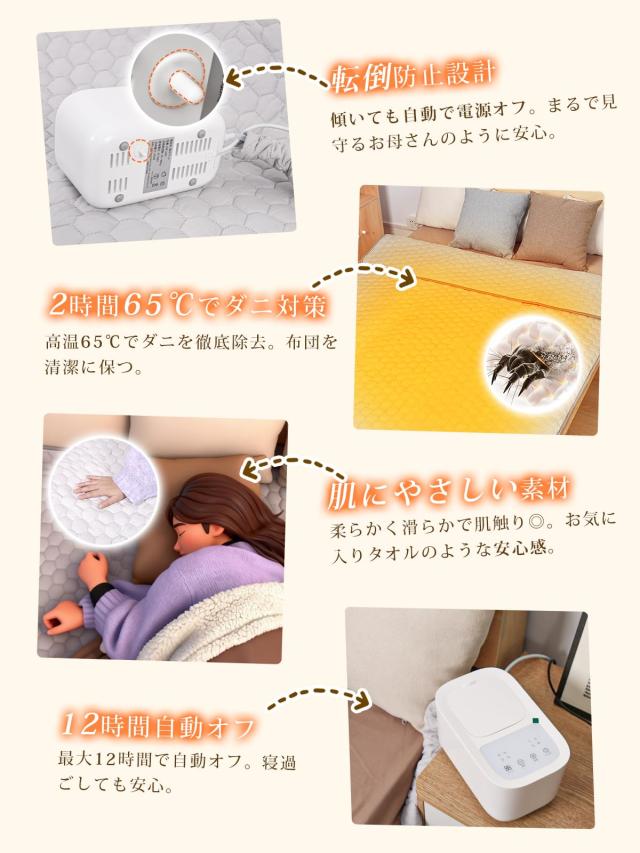 転倒防止設計

傾いても自動で電源オフ。まるで見守るお母さんのように安心。

2時間65℃でダニ対策

高温65℃でダニを徹底除去。布団を清潔に保つ。

肌にやさしい素材

柔らかく滑らかで肌触り◎。お気に入りタオルのような安心感。

12時間自動オフ

最大12時間で自動オフ。寝過ごしても安心。