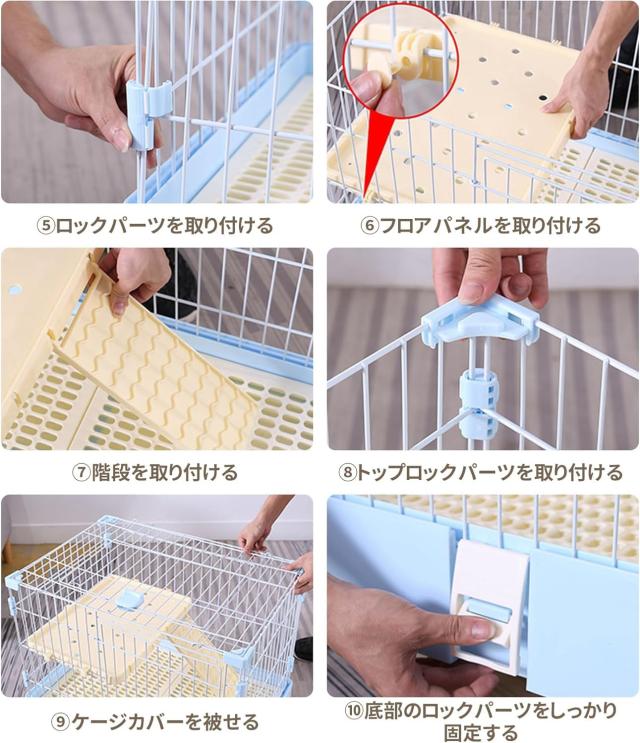 ⑤ロックパーツを取り付ける

⑥フロアパネルを取り付ける

⑦階段を取り付ける

⑧トップロックパーツを取り付ける

⑨ケージカバーを被せる

⑩底部のロックパーツをしっかり固定する