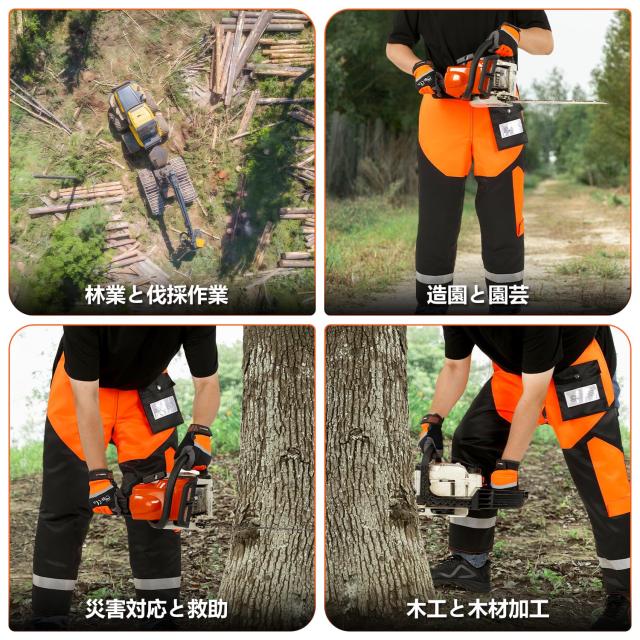 林業と伐採作業

造園と園芸

災害対応と救助

木工と木材加工