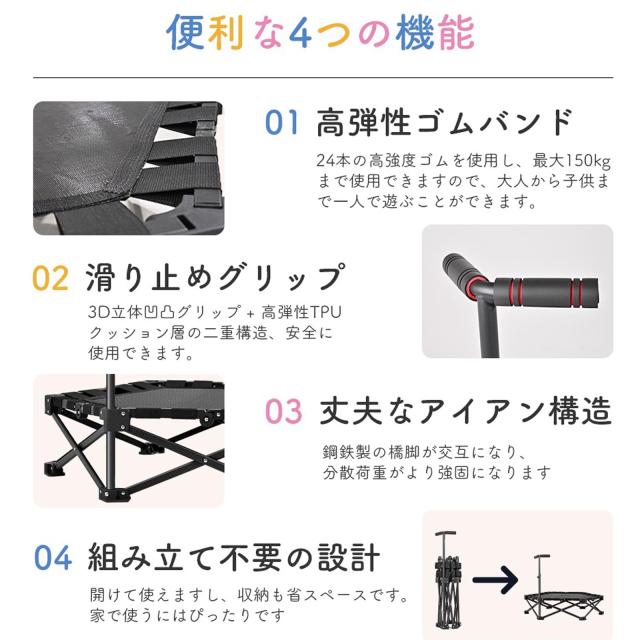 便利な4つの機能

01 高弾性ゴムバンド

24本の高強度ゴムを使用し、最大150kgまで使用できますので、大人から子供まで一人で遊ぶことができます。

02 滑り止めグリップ

3D立体凹凸グリップ + 高弾性TPUクッション層の二重構造、安全に使用できます。

03 丈夫なアイアン構造

鋼鉄製の橋脚が交互になり、分散荷重がより強固になります

04 組み立て不要の設計

開けて使えますし、収納も省スペースです。家で使うにはぴったりです