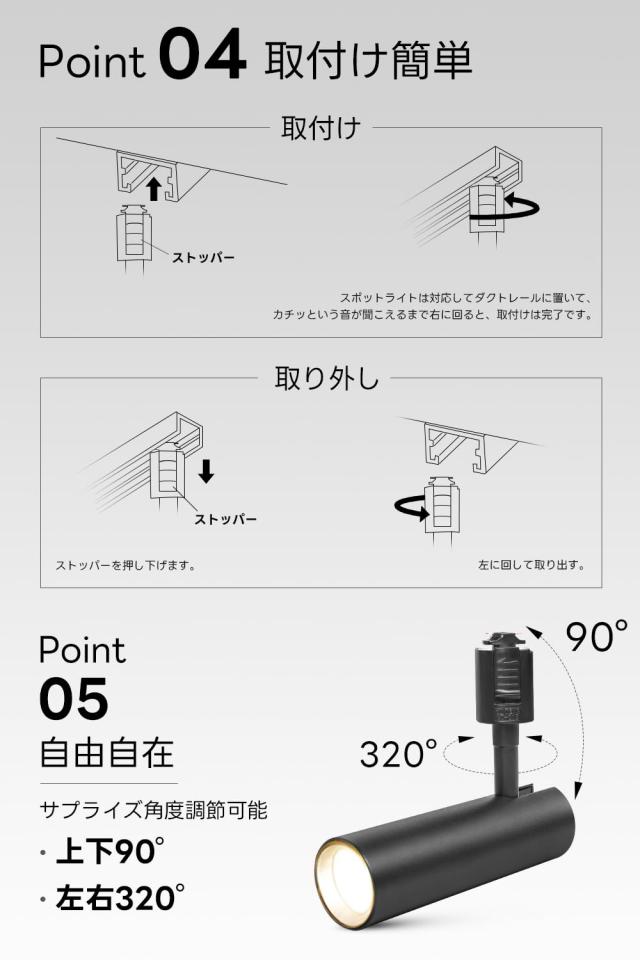 Point 04 取付け簡単

取付け

ストッパー

スポットライトは対応してダクトレールに置いて、カチッという音が聞こえるまで右に回ると、取付けは完了です。

取り外し

ストッパー

ストッパーを押し下げます。

左に回して取り出す。

Point
05
自由自在

サプライズ角度調節可能
· 上下90°
· 左右320°

90°
320°