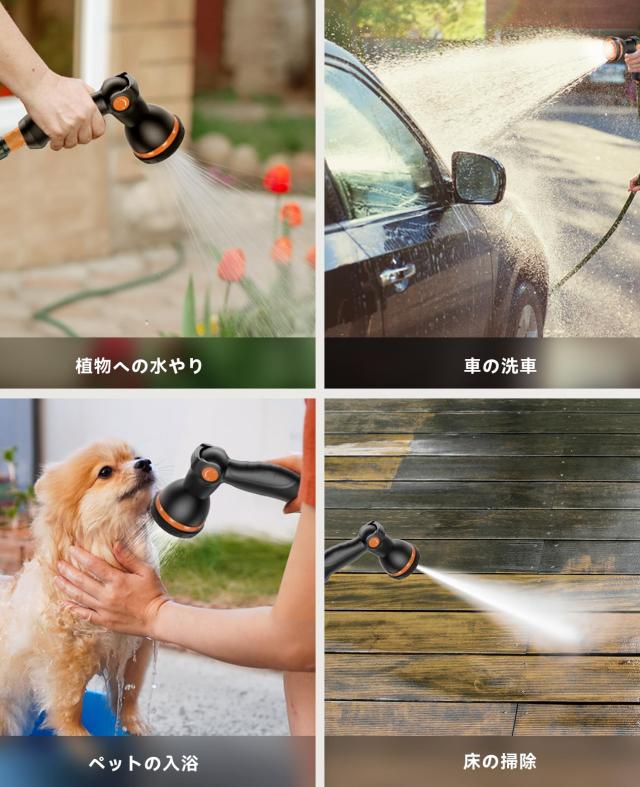 植物への水やり

車の洗車

ペットの入浴

床の掃除