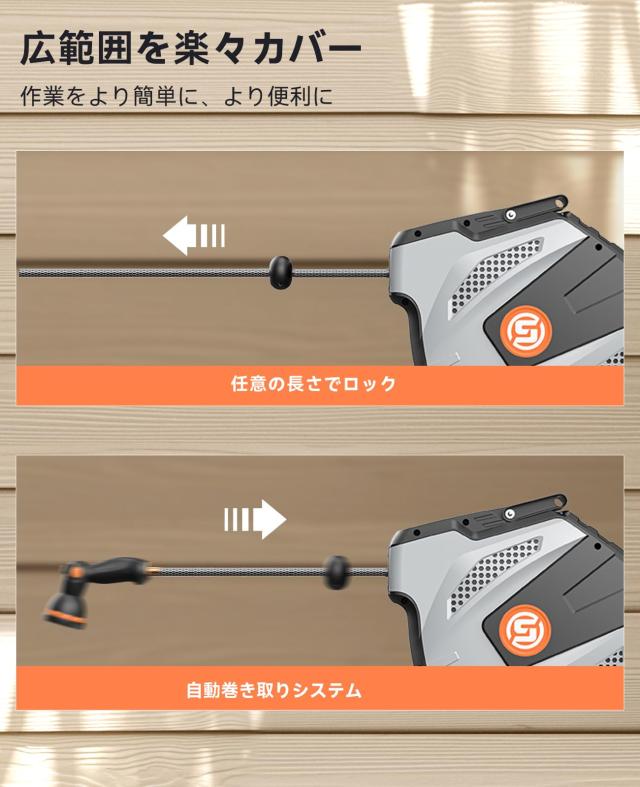 広範囲を楽々カバー

作業をより簡単に、より便利に

任意の長さでロック

自動巻き取りシステム