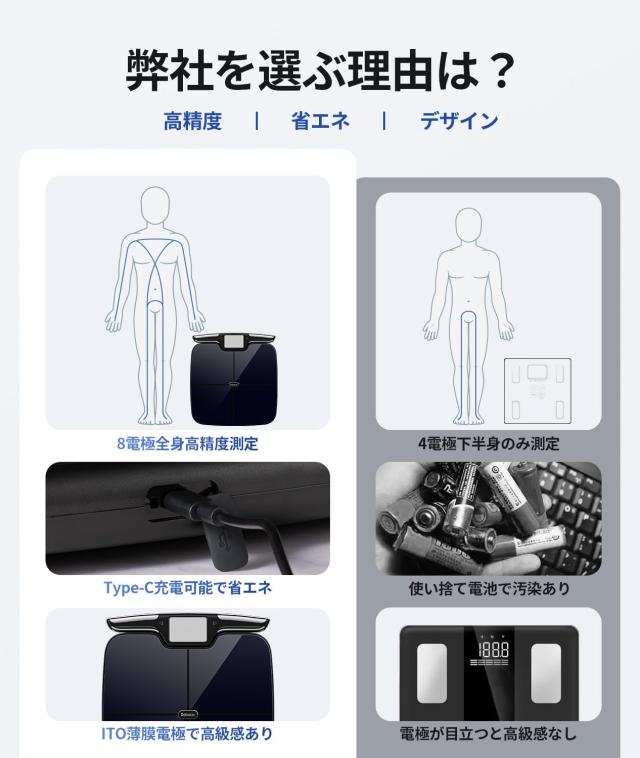 弊社を選ぶ理由は？

高精度 | 省エネ | デザイン

8電極全身高精度測定

Type-C充電可能で省エネ

ITO薄膜電極で高級感あり

4電極下半身のみ測定

使い捨て電池で汚染あり

1888

電極が目立つと高級感なし