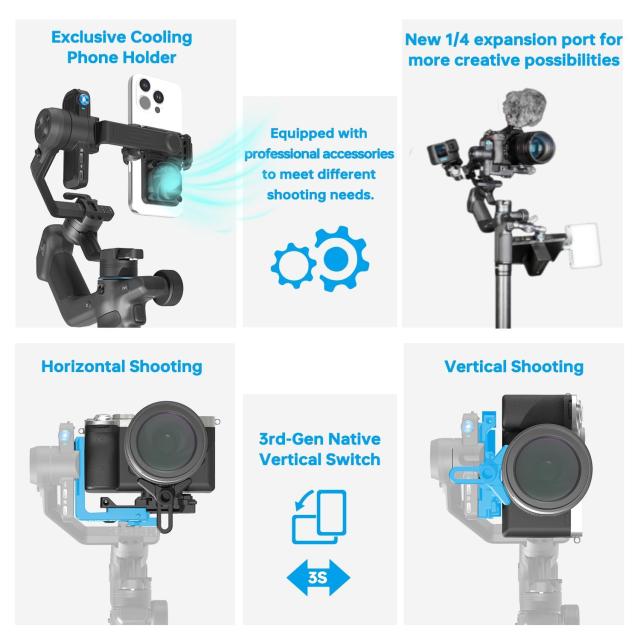 Exclusive Cooling Phone Holder

Equipped with professional accessories to meet different shooting needs.

New 1/4 expansion port for more creative possibilities

Horizontal Shooting

3rd-Gen Native Vertical Switch

3S

Vertical Shooting