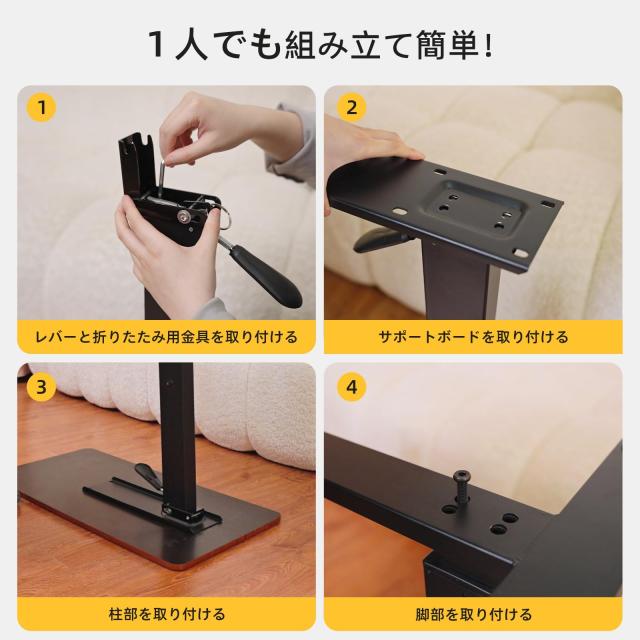 1人でも組み立て簡単!

1

レバーと折りたたみ用金具を取り付ける

2

サポートボードを取り付ける

3

柱部を取り付ける

4

脚部を取り付ける