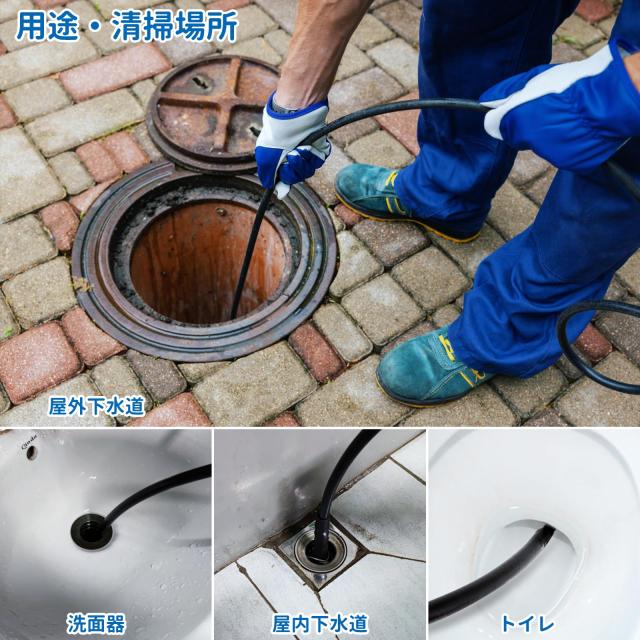 用途・清掃場所

屋外下水道

洗面器

屋内下水道

トイレ