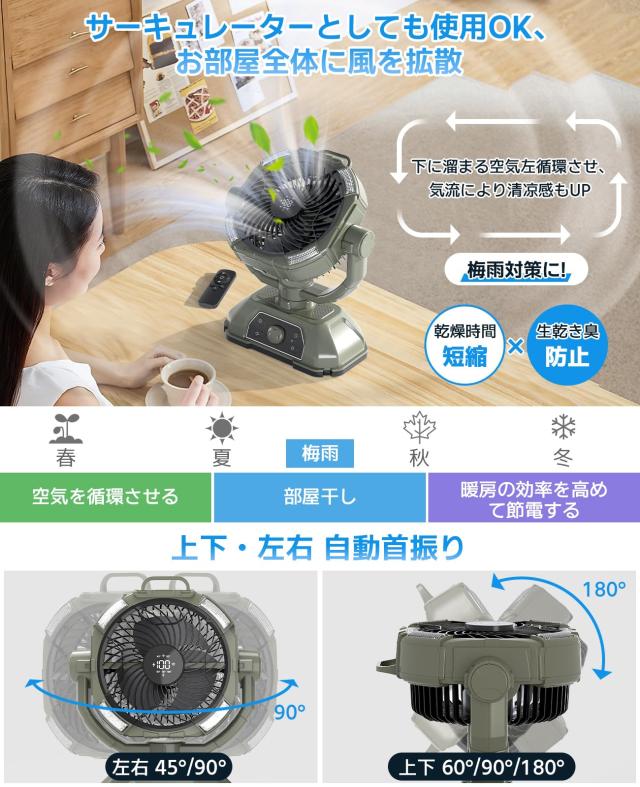 サーキュレーターとしても使用OK、
お部屋全体に風を拡散

下に溜まる空気左循環させ、
気流により清涼感もUP

梅雨対策に!

乾燥時間
短縮

×

生乾き臭
防止

春

夏

梅雨

秋

冬

空気を循環させる

部屋干し

暖房の効率を高めて節電する

上下・左右 自動首振り

100

90°

左右 45°/90°

180°

上下 60°/90°/180°