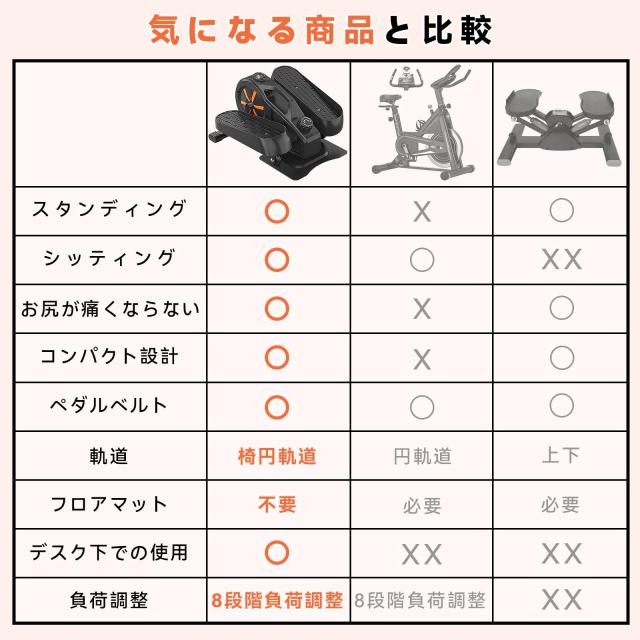 気になる商品と比較

| | | | |
|---|---|---|---|
| スタンディング | ○ | X | ○ |
| シッティング | ○ | ○ | XX |
| お尻が痛くならない | ○ | X | ○ |
| コンパクト設計 | ○ | X | ○ |
| ペダルベルト | ○ | ○ | ○ |
| 軌道 | 椅円軌道 | 円軌道 | 上下 |
| フロアマット | 不要 | 必要 | 必要 |
| デスク下での使用 | ○ | XX | XX |
| 負荷調整 | 8段階負荷調整 | 8段階負荷調整 | XX |