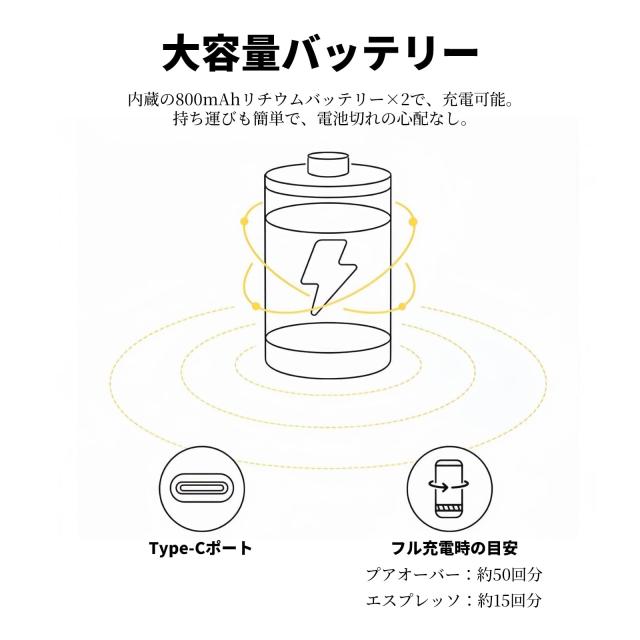 大容量バッテリー

内蔵の800mAhリチウムバッテリー×2で、充電可能。
持ち運びも簡単で、電池切れの心配なし。

Type-Cポート

フル充電時の目安

プアオーバー：約50回分

エスプレッソ：約15回分