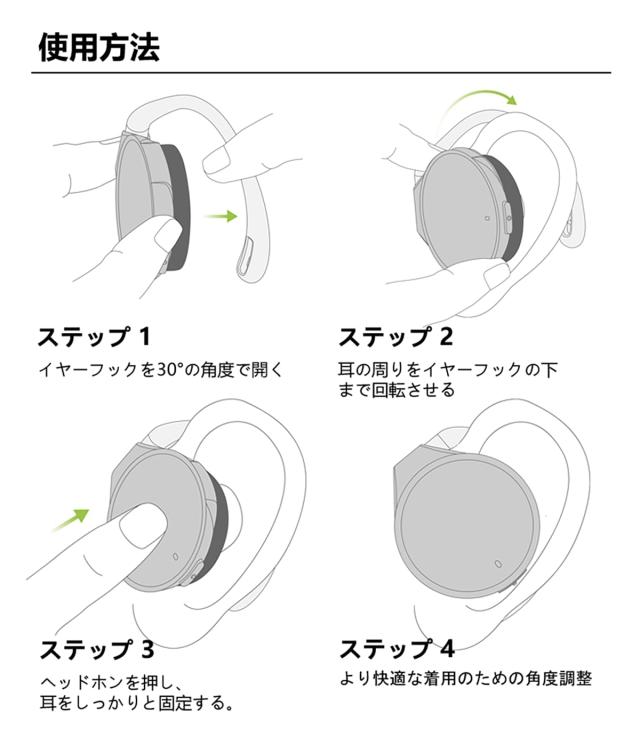 使用方法

ステップ 1

イヤーフックを30°の角度で開く

ステップ 2

耳の周りをイヤーフックの下まで回転させる

ステップ 3

ヘッドホンを押し、耳をしっかりと固定する。

ステップ 4

より快適な着用のための角度調整