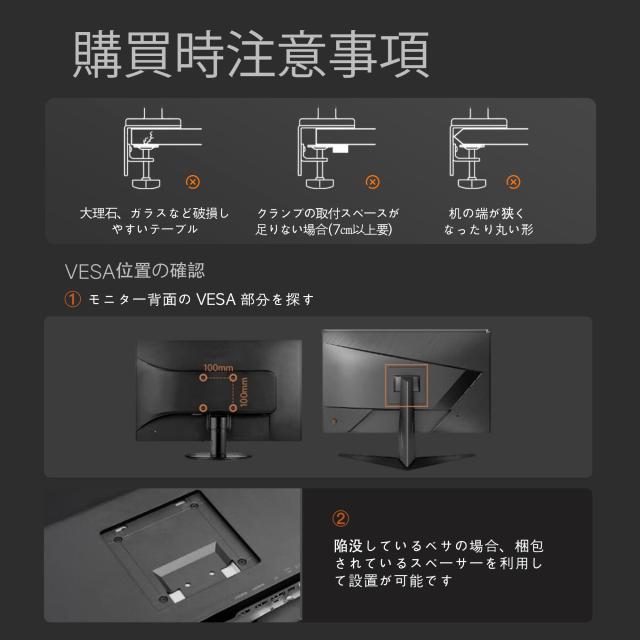 購買時注意事項

大理石、ガラスなど破損しやすいテーブル

クランプの取付スペースが足りない場合(7㎝以上要)

机の端が狭くなったり丸い形

VESA位置の確認

① モニター背面の VESA 部分を探す

100mm

100mm

②

陥没しているベサの場合、梱包されているスペーサーを利用して設置が可能です