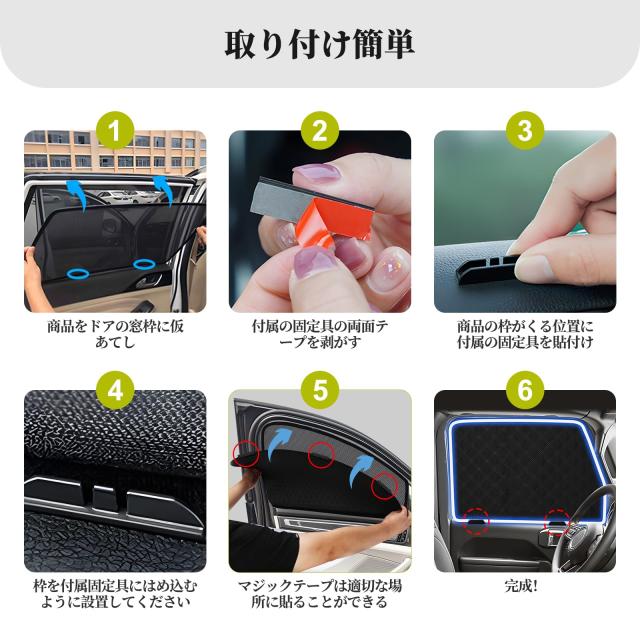 取り付け簡単

1

商品をドアの窓枠に仮あてし

2

付属の固定具の両面テープを剥がす

3

商品の枠がくる位置に付属の固定具を貼付け

4

枠を付属固定具にはめ込むように設置してください

5

マジックテープは適切な場所に貼ることができる

6

完成!