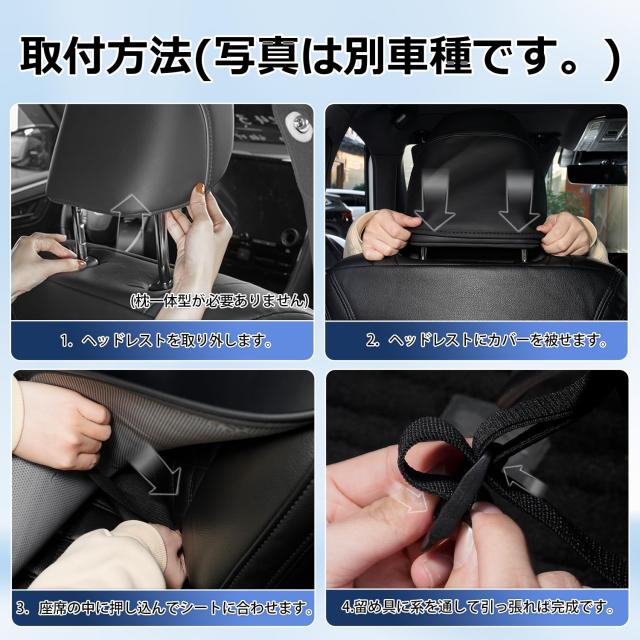 取付方法(写真は別車種です。)

(枕一体型が必要ありません)

1. ヘッドレストを取り外します。

2. ヘッドレストにカバーを被せます。

3. 座席の中に押し込んでシートに合わせます。

4.留め具に糸を通して引っ張れば完成です。