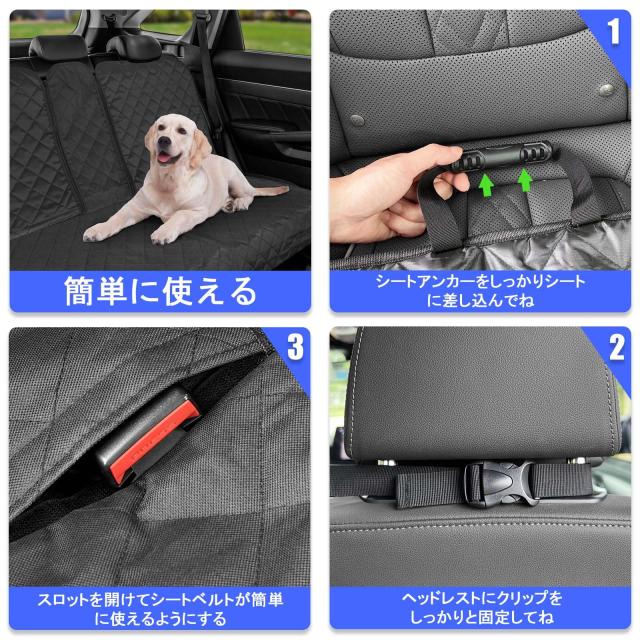 簡単に使える

1

シートアンカーをしっかりシートに差し込んでね

3

スロットを開けてシートベルトが簡単に使えるようにする

2

ヘッドレストにクリップをしっかりと固定してね