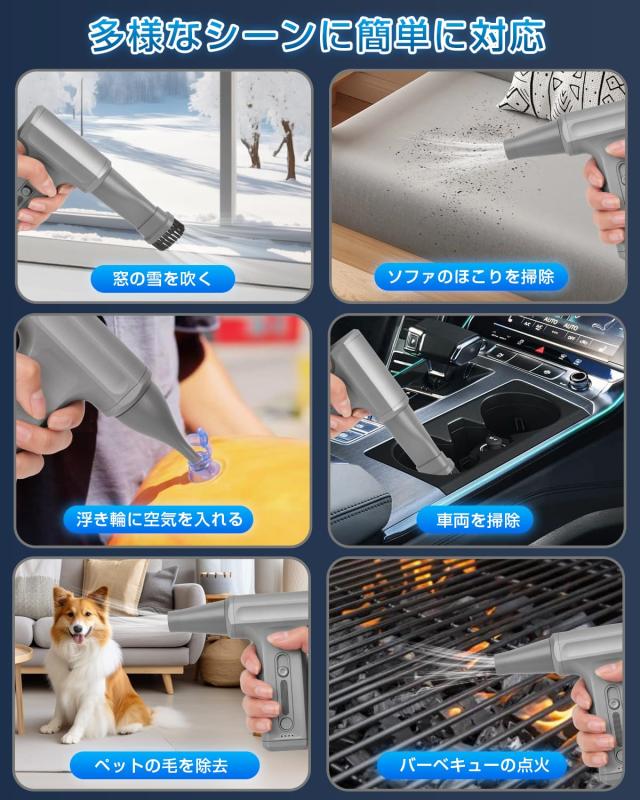 多様なシーンに簡単に対応

窓の雪を吹く

ソファのほこりを掃除

浮き輪に空気を入れる

車両を掃除

ペットの毛を除去

バーベキューの点火