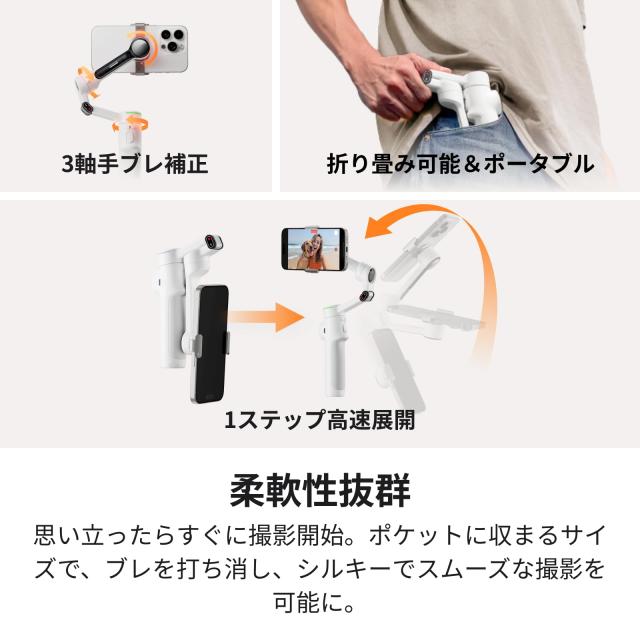 3軸手ブレ補正

折り畳み可能＆ポータブル

1ステップ高速展開

柔軟性抜群

思い立ったらすぐに撮影開始。ポケットに収まるサイズで、ブレを打ち消し、シルキーでスムーズな撮影を可能に。