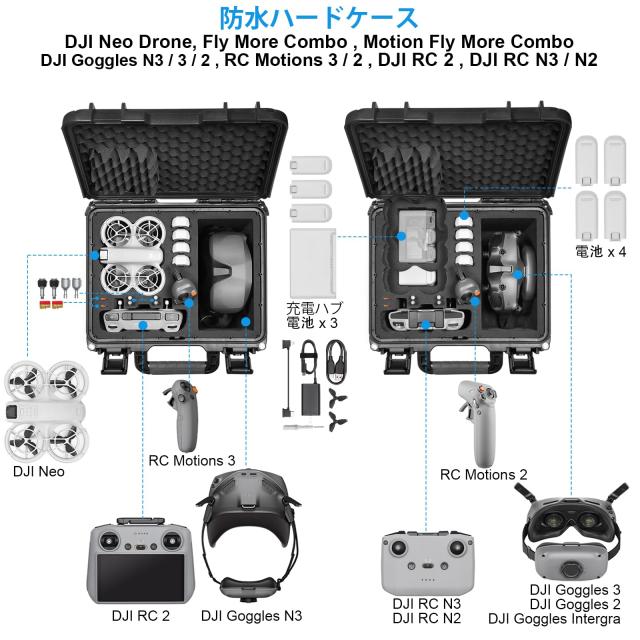 防水ハードケース
DJI Neo Drone, Fly More Combo , Motion Fly More Combo
DJI Goggles N3 / 3 / 2 , RC Motions 3 / 2 , DJI RC 2 , DJI RC N3 / N2

電池 x 4

充電ハブ
電池 x 3

DJI Neo

RC Motions 3

RC Motions 2

DJI RC 2

DJI Goggles N3

DJI RC N3
DJI RC N2

DJI Goggles 3
DJI Goggles 2
DJI Goggles Intergra